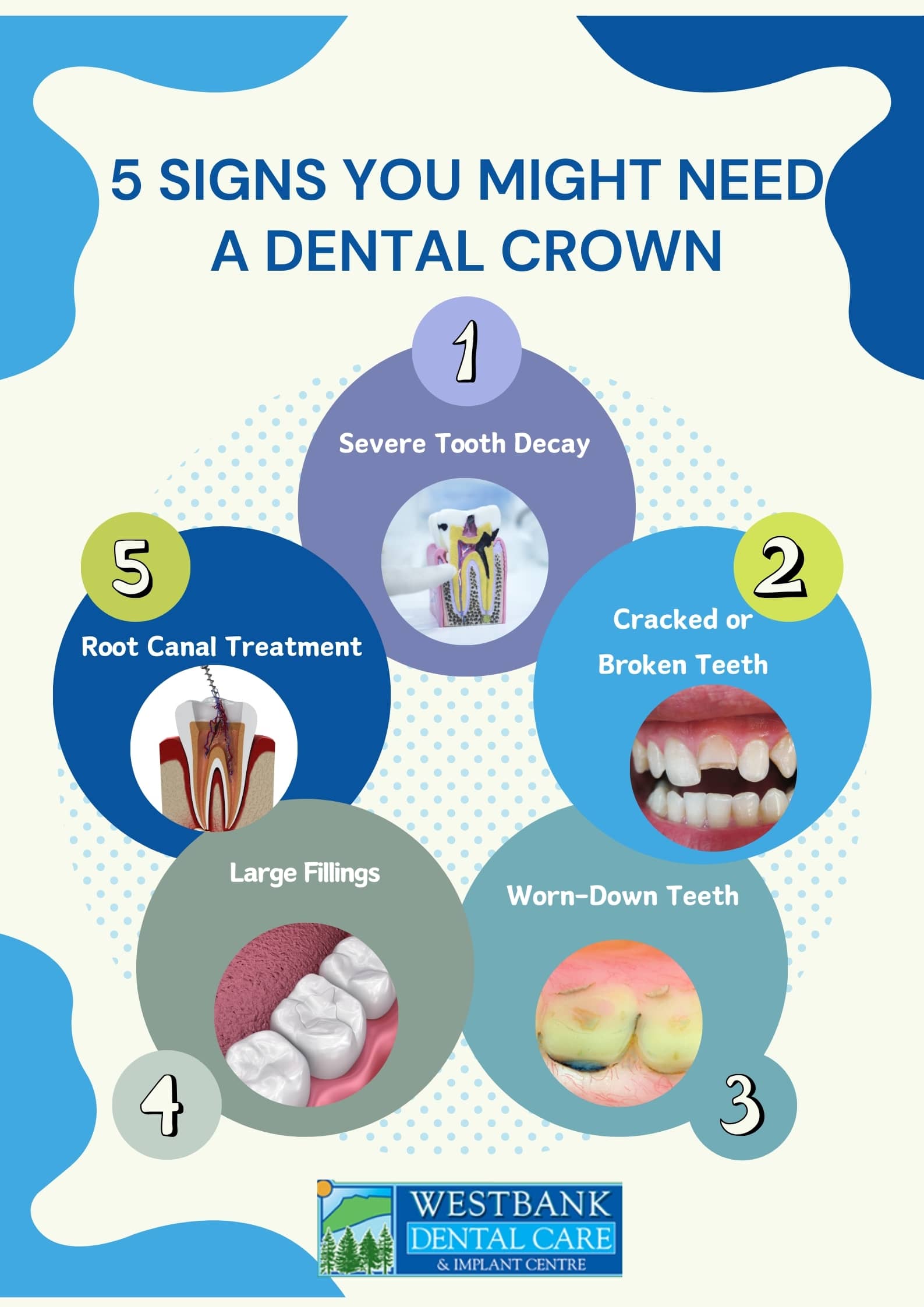 5 SIGNS YOU MIGHT NEED A DENTAL CROWN

1

Severe Tooth Decay

2

Cracked or Broken Teeth

3

Worn-Down Teeth

4

Large Fillings

5

Root Canal Treatment

WESTBANK DENTAL CARE & IMPLANT CENTRE